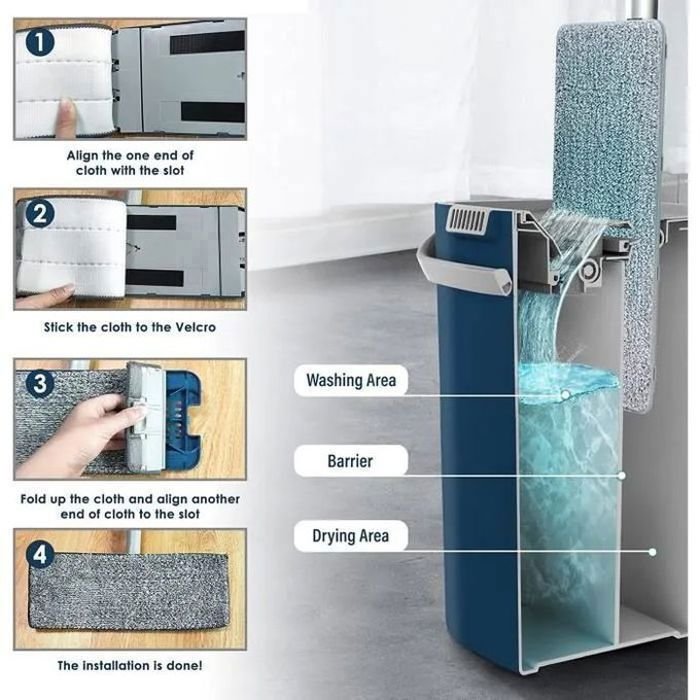 1

Align the one end of cloth with the slot

2

Stick the cloth to the Velcro

3

Fold up the cloth and align another end of cloth to the slot

4

The installation is done!

Washing Area

Barrier

Drying Area