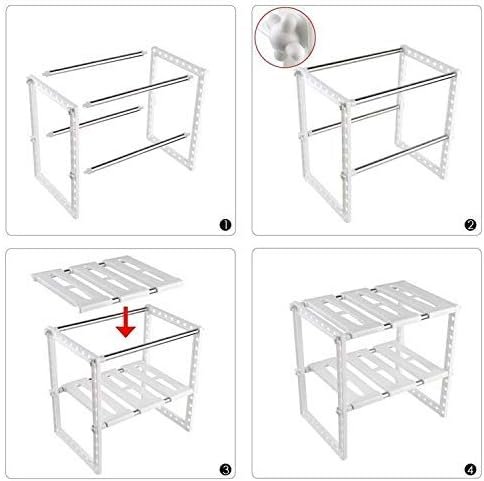 ❶
❷
❸
❹